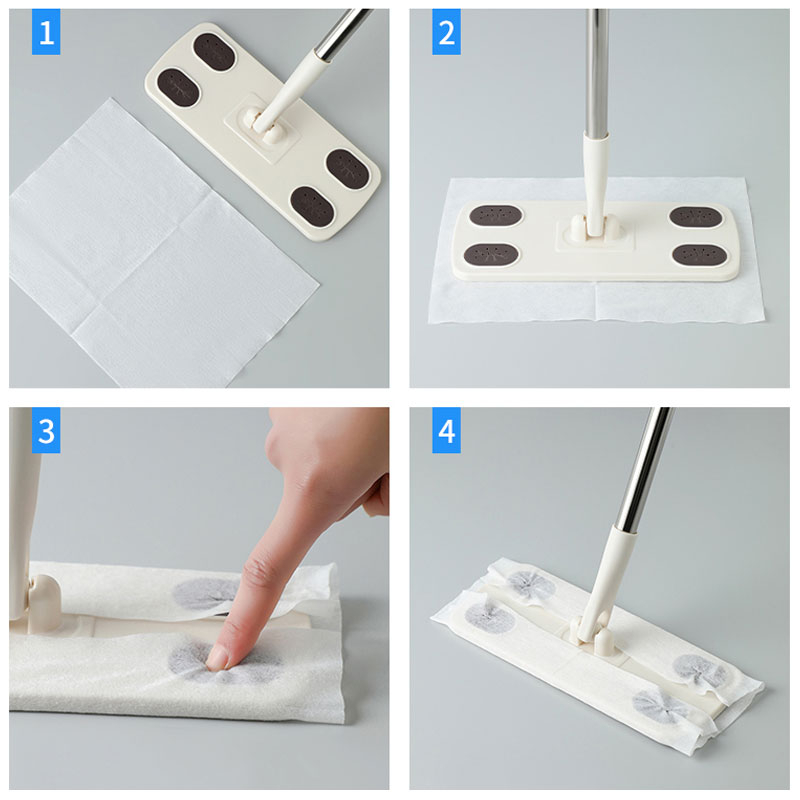 1

2

3

4